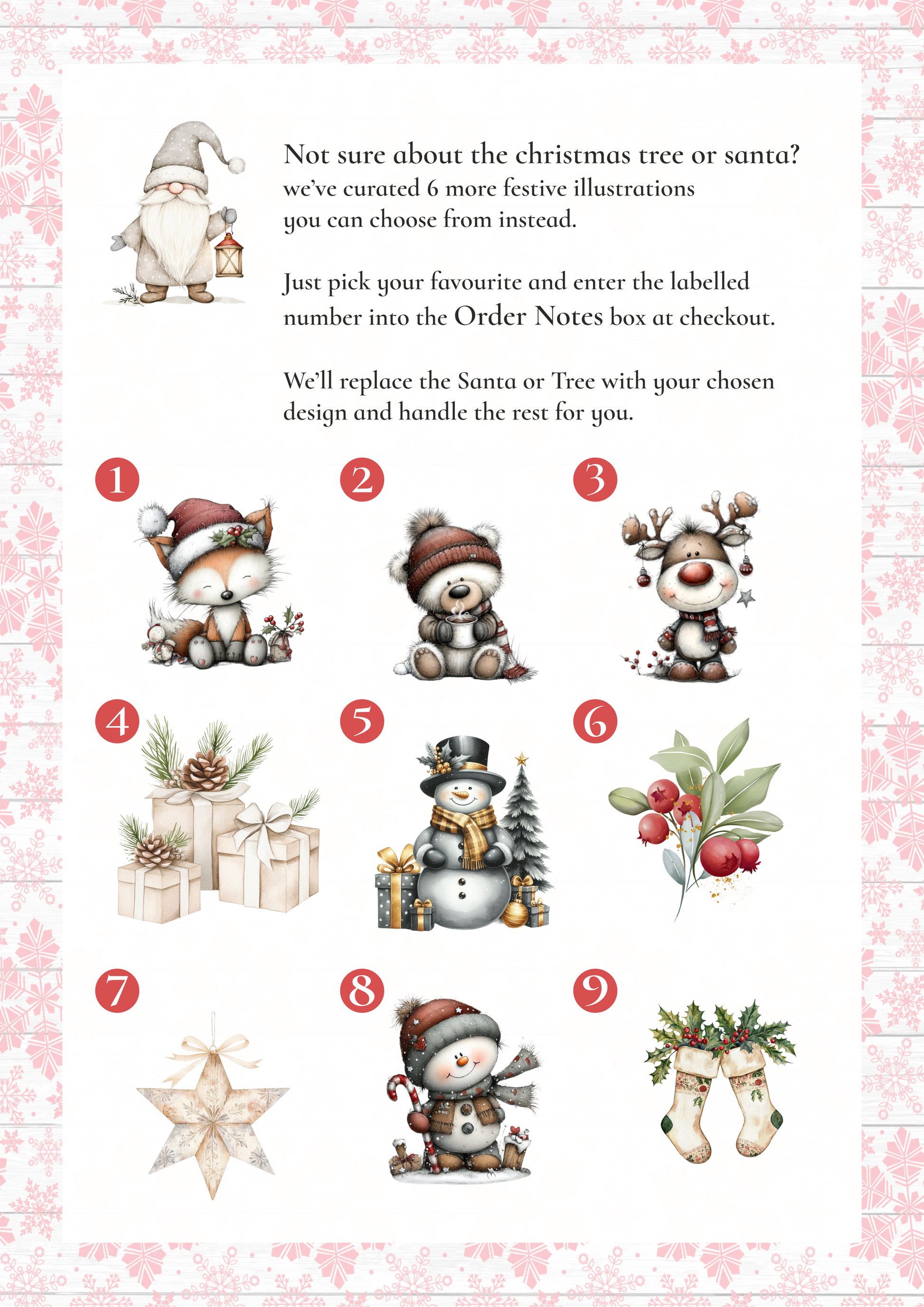 Not sure about the christmas tree or santa?
we've curated 6 more festive illustrations you can choose from instead.

Just pick your favourite and enter the labelled number into the Order Notes box at checkout.

We'll replace the Santa or Tree with your chosen design and handle the rest for you.

1

2

3

4

5

6

7

8

9